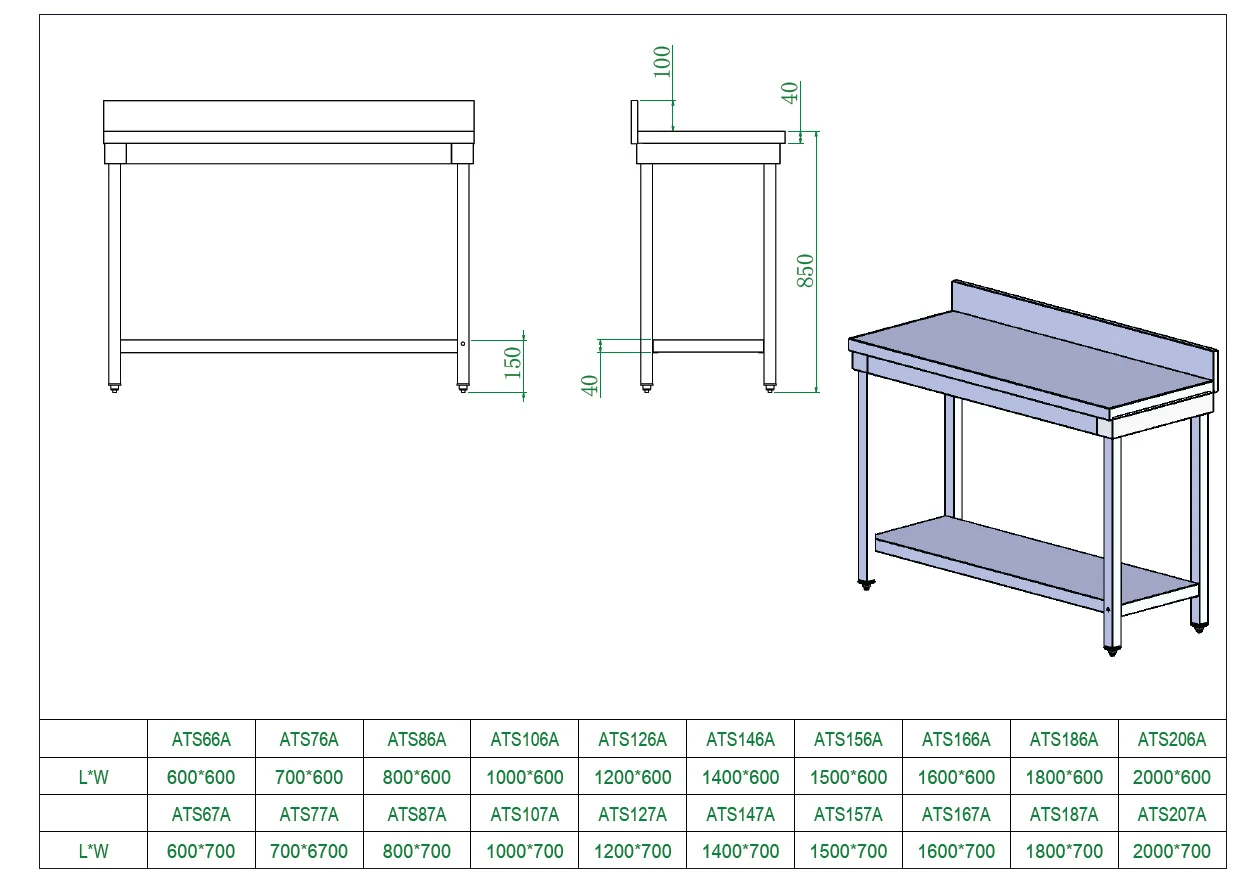 100

40

850

150

40

|  | ATS66A | ATS76A | ATS86A | ATS106A | ATS126A | ATS146A | ATS156A | ATS166A | ATS186A | ATS206A |
|---|---|---|---|---|---|---|---|---|---|---|
| L*W | 600*600 | 700*600 | 800*600 | 1000*600 | 1200*600 | 1400*600 | 1500*600 | 1600*600 | 1800*600 | 2000*600 |
|  | ATS67A | ATS77A | ATS87A | ATS107A | ATS127A | ATS147A | ATS157A | ATS167A | ATS187A | ATS207A |
| L*W | 600*700 | 700*6700 | 800*700 | 1000*700 | 1200*700 | 1400*700 | 1500*700 | 1600*700 | 1800*700 | 2000*700 |